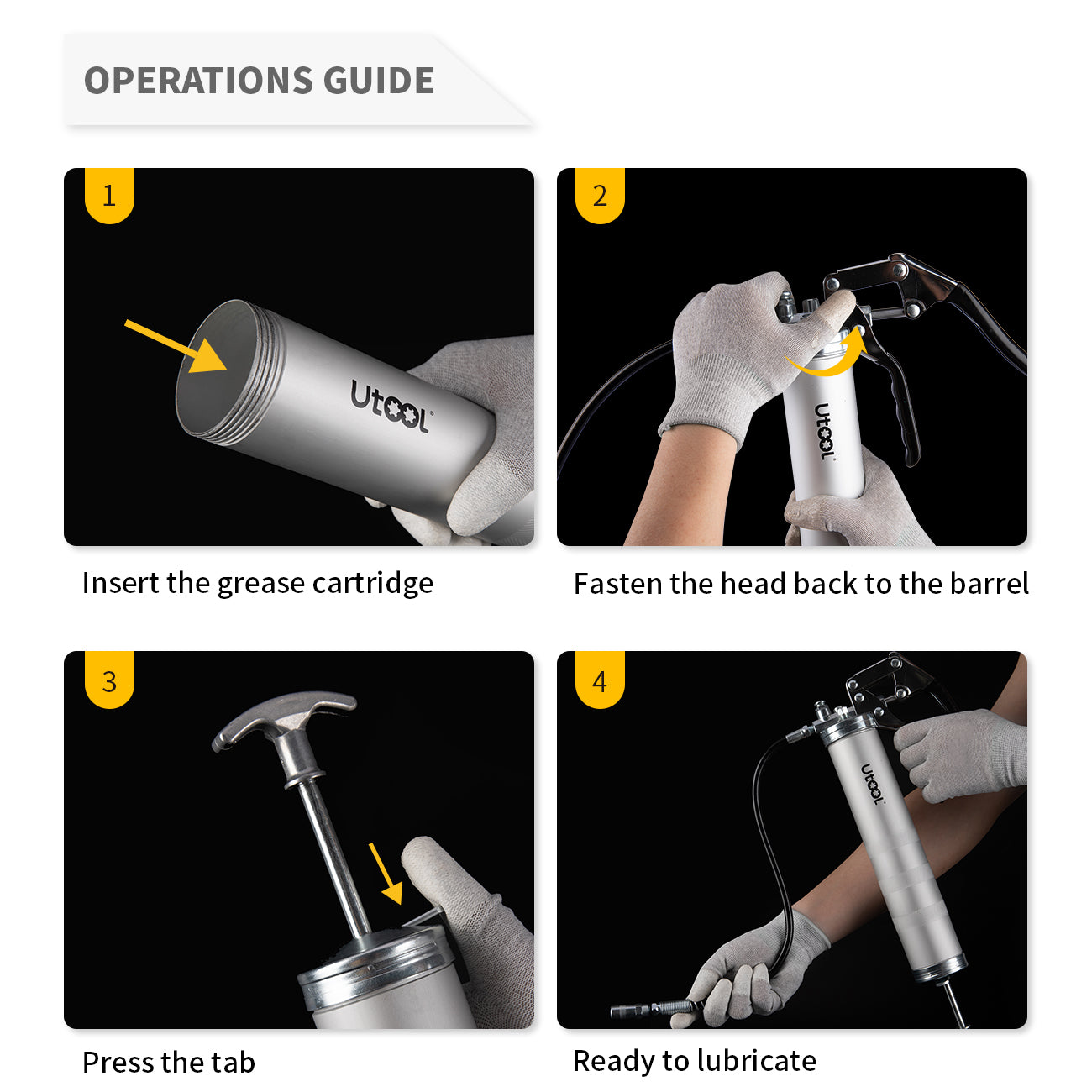 OPERATIONS GUIDE

1

Utool

Insert the grease cartridge

2

Utool

Fasten the head back to the barrel

3

Press the tab

4

Utool

Ready to lubricate